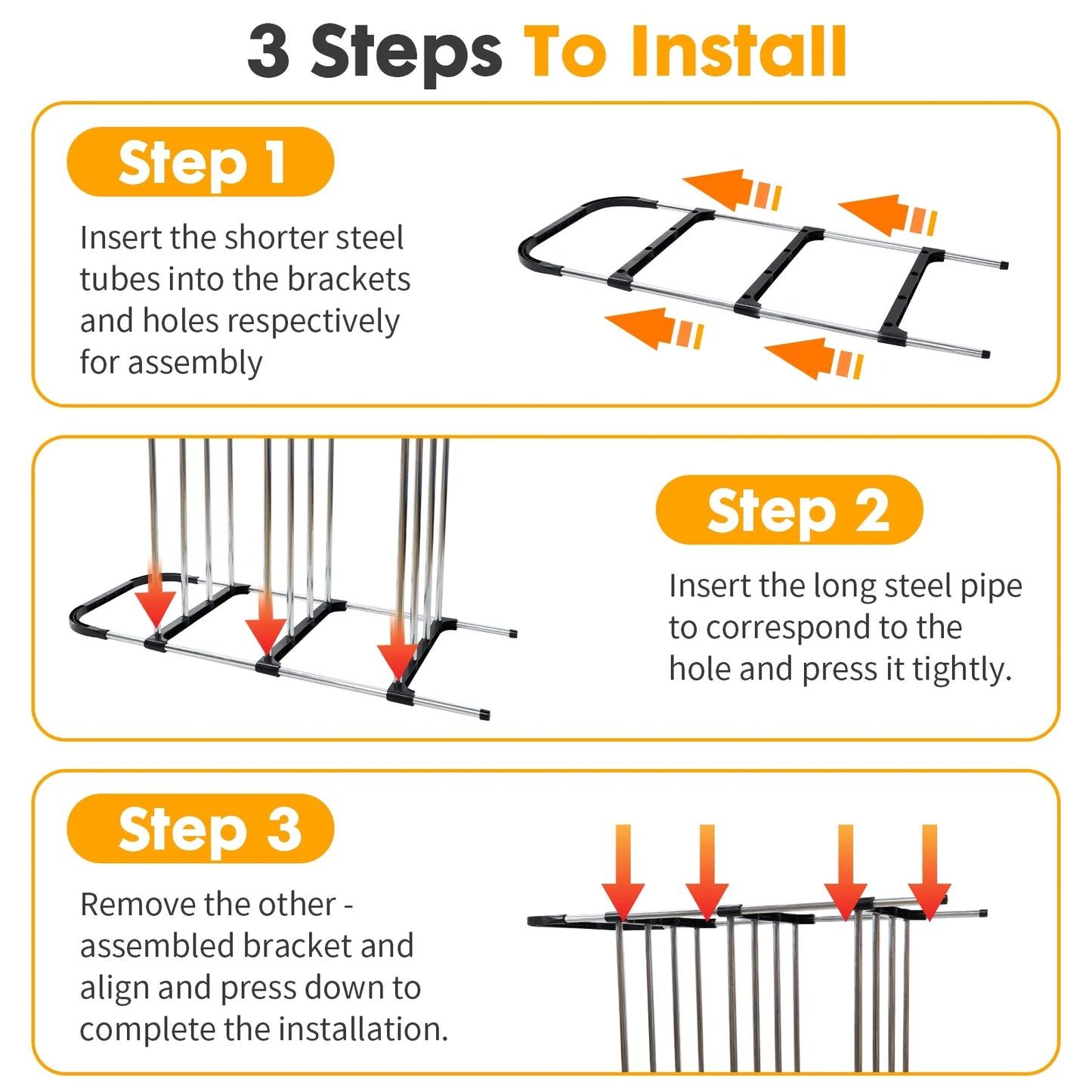 3 Steps To Install

Step 1

Insert the shorter steel tubes into the brackets and holes respectively for assembly

Step 2

Insert the long steel pipe to correspond to the hole and press it tightly.

Step 3

Remove the other - assembled bracket and align and press down to complete the installation.