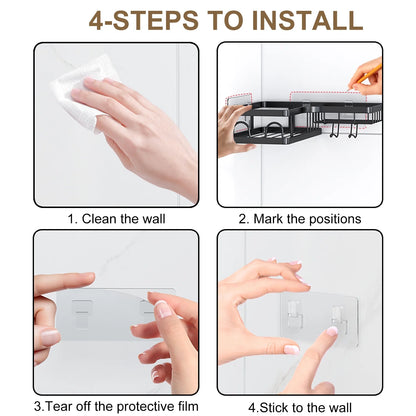 4-STEPS TO INSTALL

1. Clean the wall

2. Mark the positions

3.Tear off the protective film

4.Stick to the wall