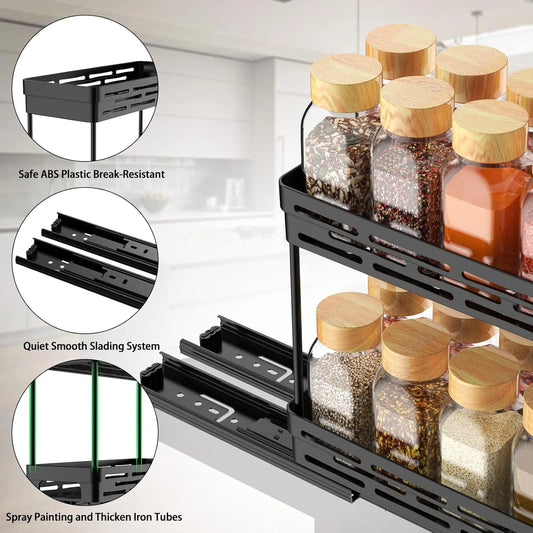 Safe ABS Plastic Break-Resistant

Quiet Smooth Slading System

Spray Painting and Thicken Iron Tubes