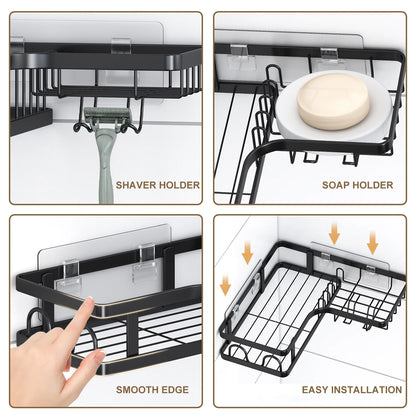 SHAVER HOLDER

SOAP HOLDER

SMOOTH EDGE

EASY INSTALLATION