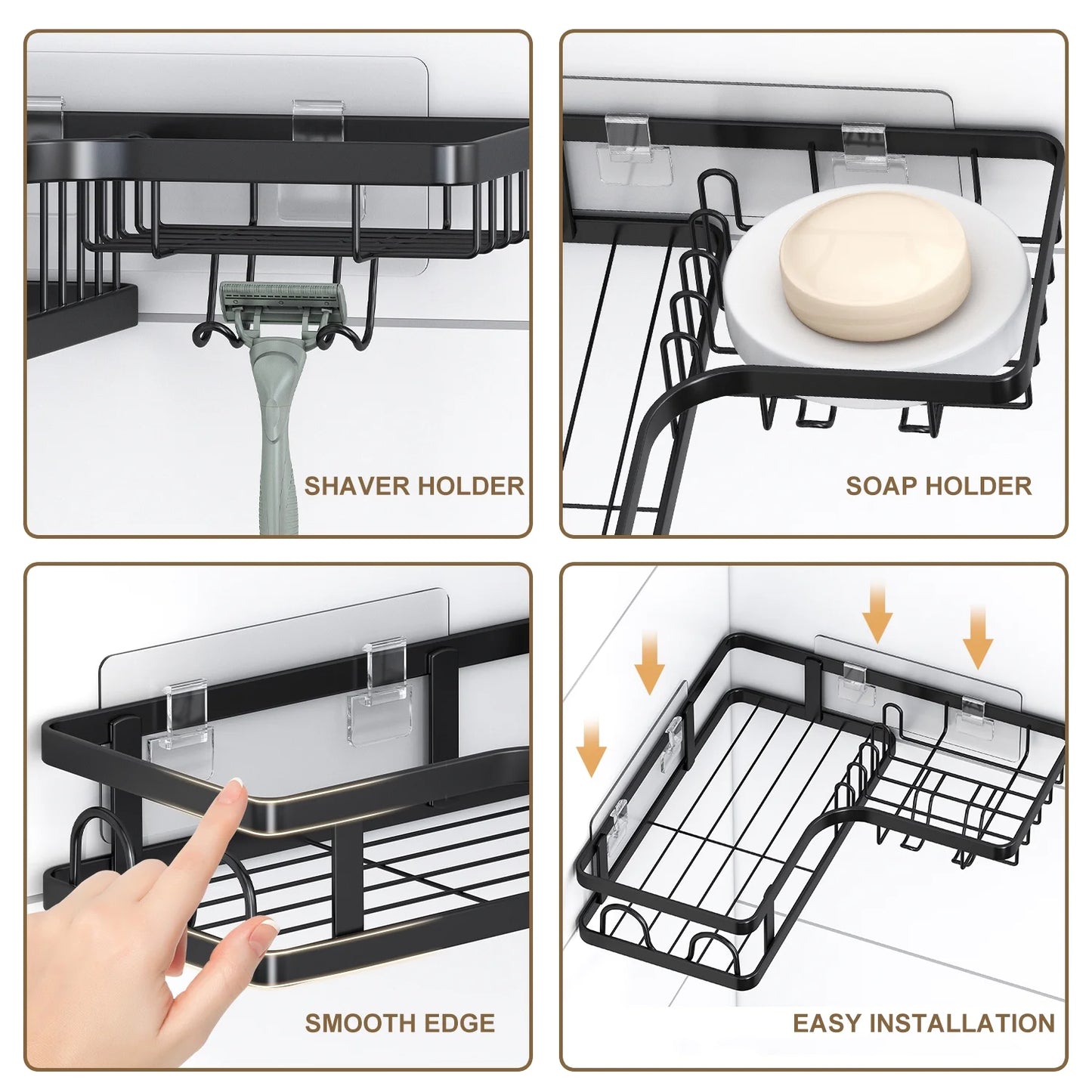 SHAVER HOLDER

SOAP HOLDER

SMOOTH EDGE

EASY INSTALLATION