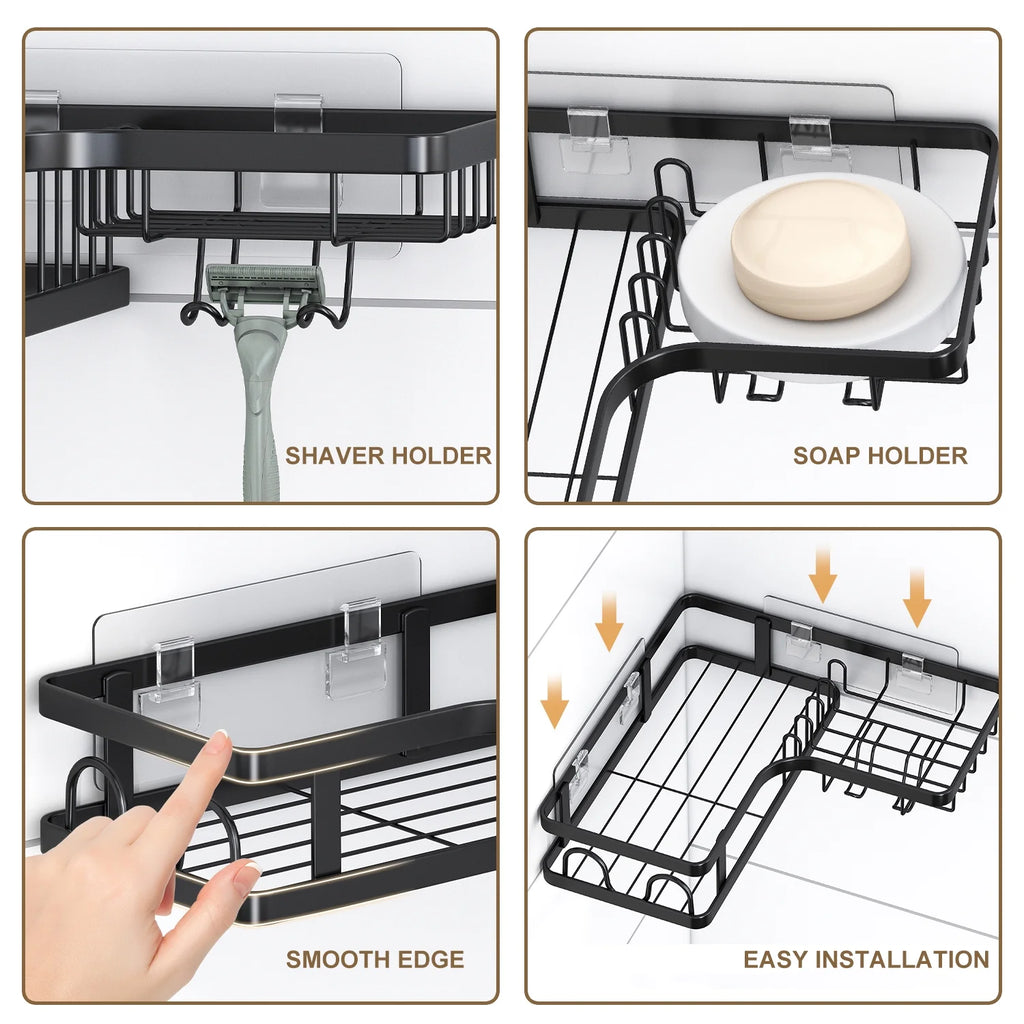 SHAVER HOLDER

SOAP HOLDER

SMOOTH EDGE

EASY INSTALLATION