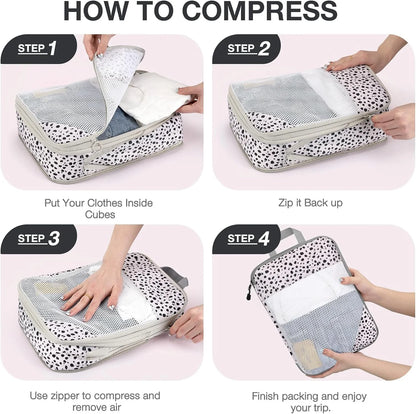 HOW TO COMPRESS

STEP 1

Put Your Clothes Inside Cubes

STEP 2

Zip it Back up

STEP 3

Use zipper to compress and remove air

STEP 4

Finish packing and enjoy your trip.