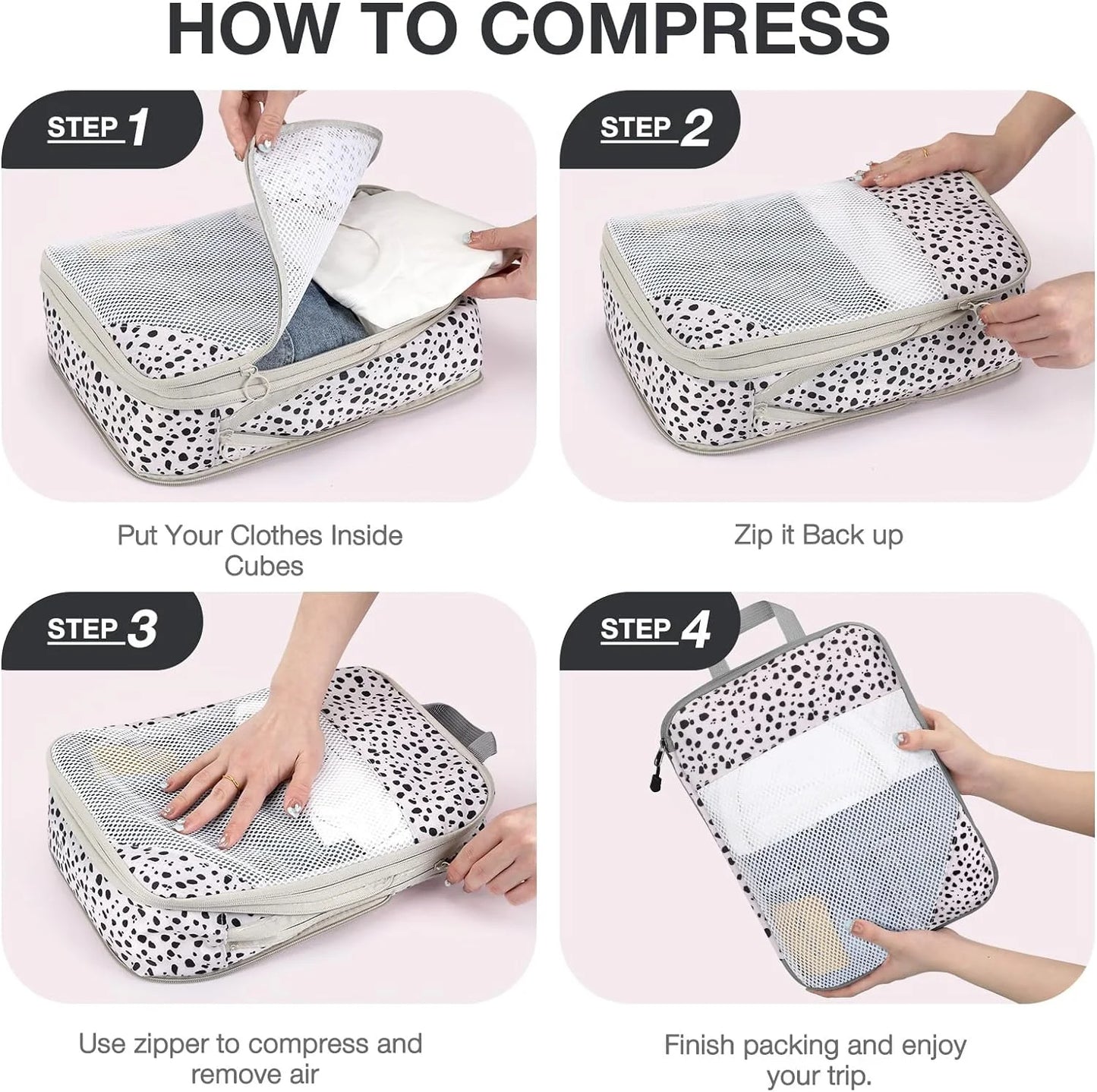 HOW TO COMPRESS

STEP 1

Put Your Clothes Inside Cubes

STEP 2

Zip it Back up

STEP 3

Use zipper to compress and remove air

STEP 4

Finish packing and enjoy your trip.