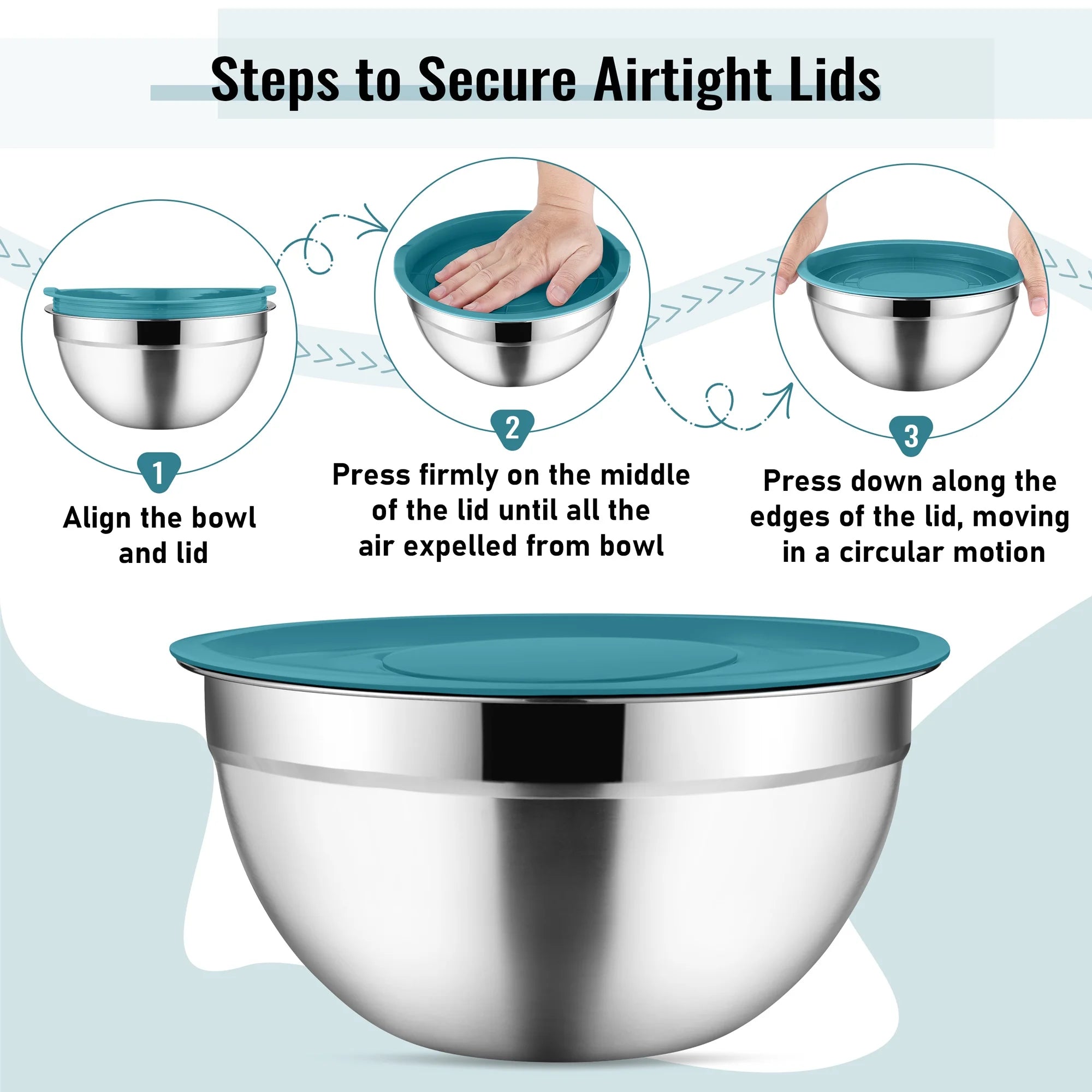 Steps to Secure Airtight Lids

1

Align the bowl and lid

2

Press firmly on the middle of the lid until all the air expelled from bowl

3

Press down along the edges of the lid, moving in a circular motion