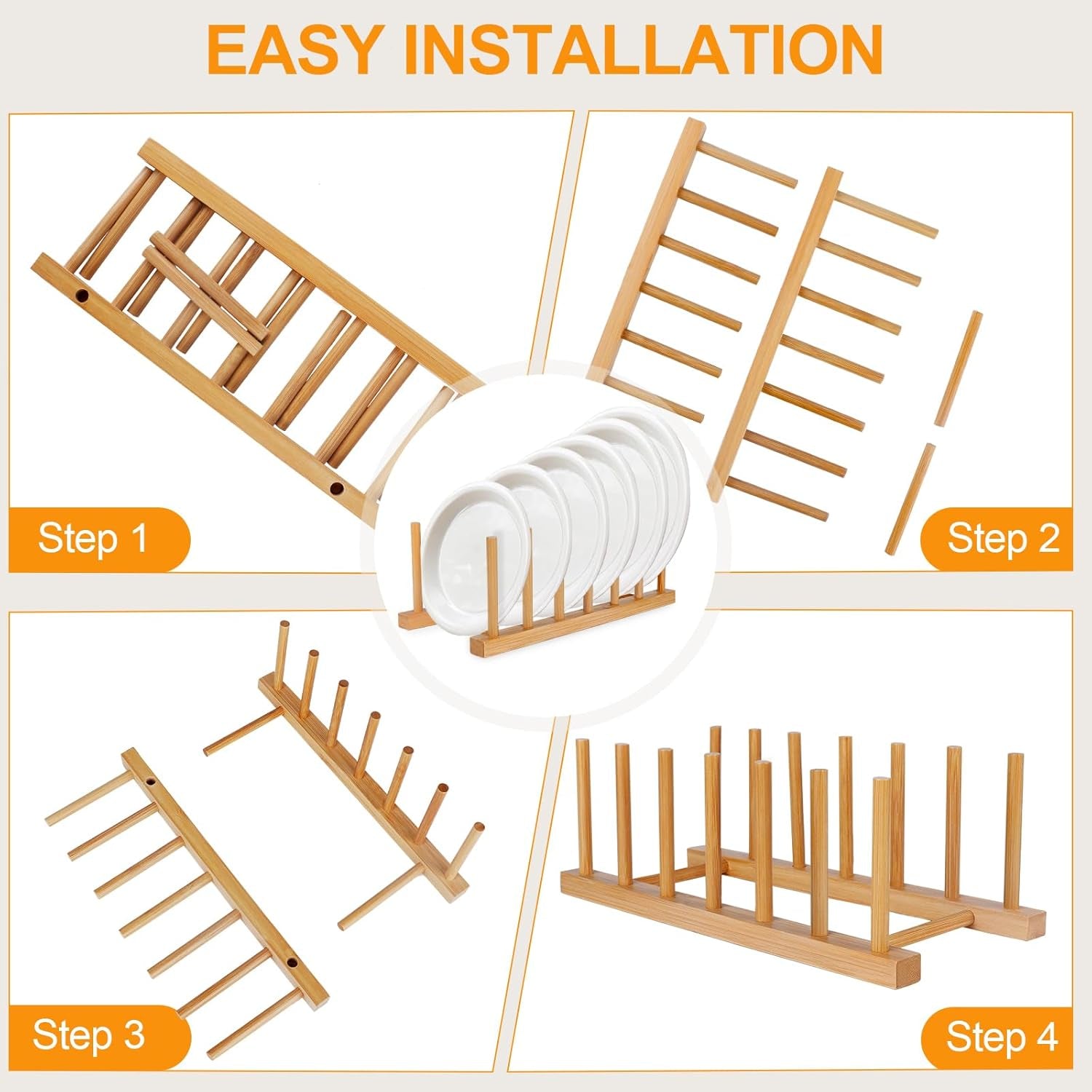 EASY INSTALLATION

Step 1

Step 2

Step 3

Step 4