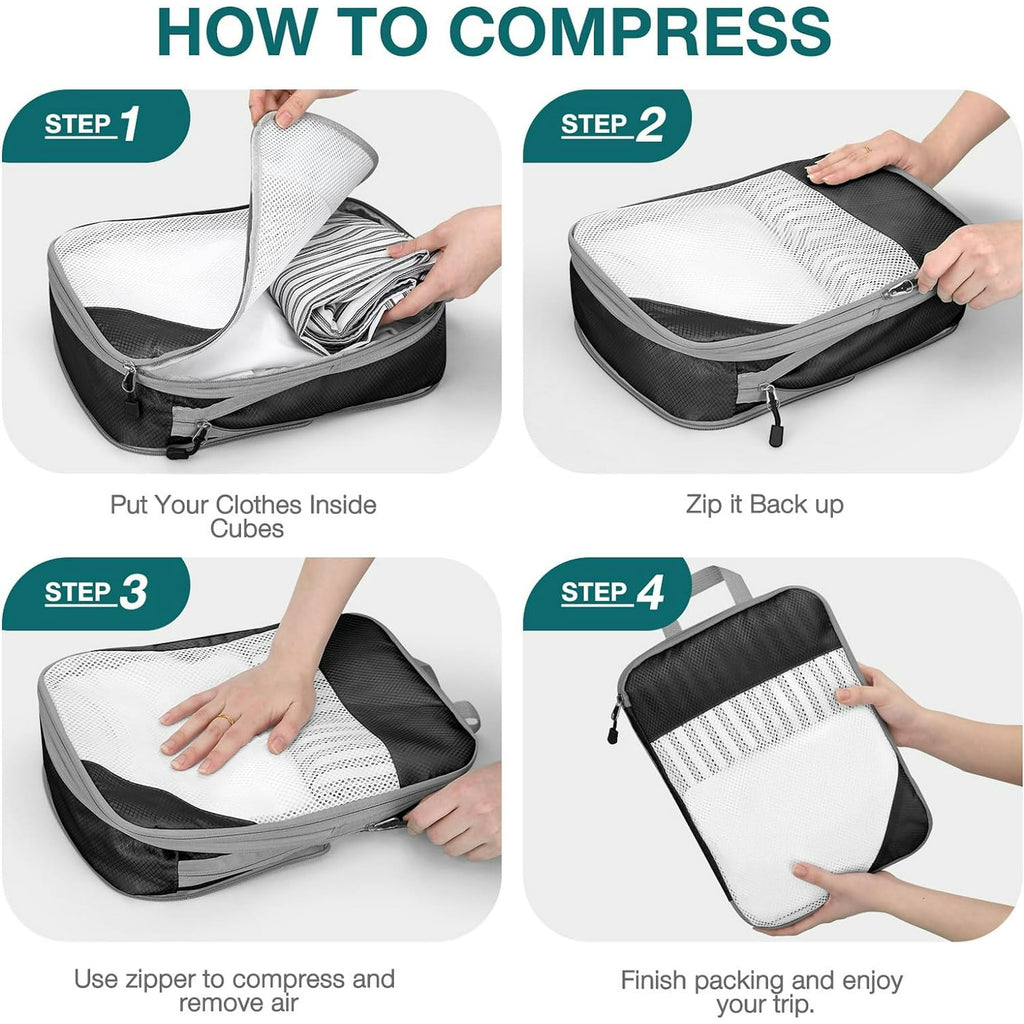 HOW TO COMPRESS

STEP 1

Put Your Clothes Inside Cubes

STEP 2

Zip it Back up

STEP 3

Use zipper to compress and remove air

STEP 4

Finish packing and enjoy your trip.