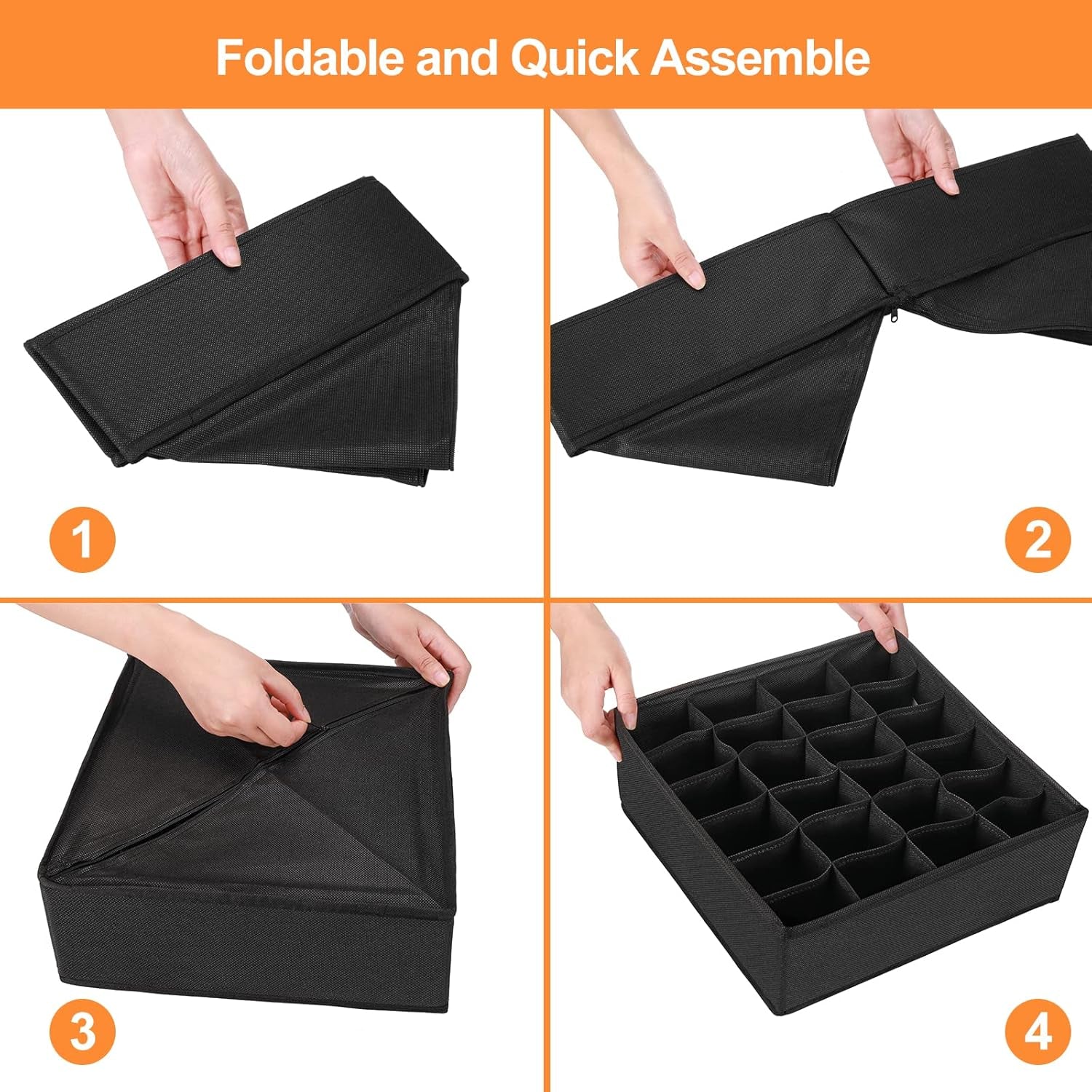 Foldable and Quick Assemble

1

2

3

4