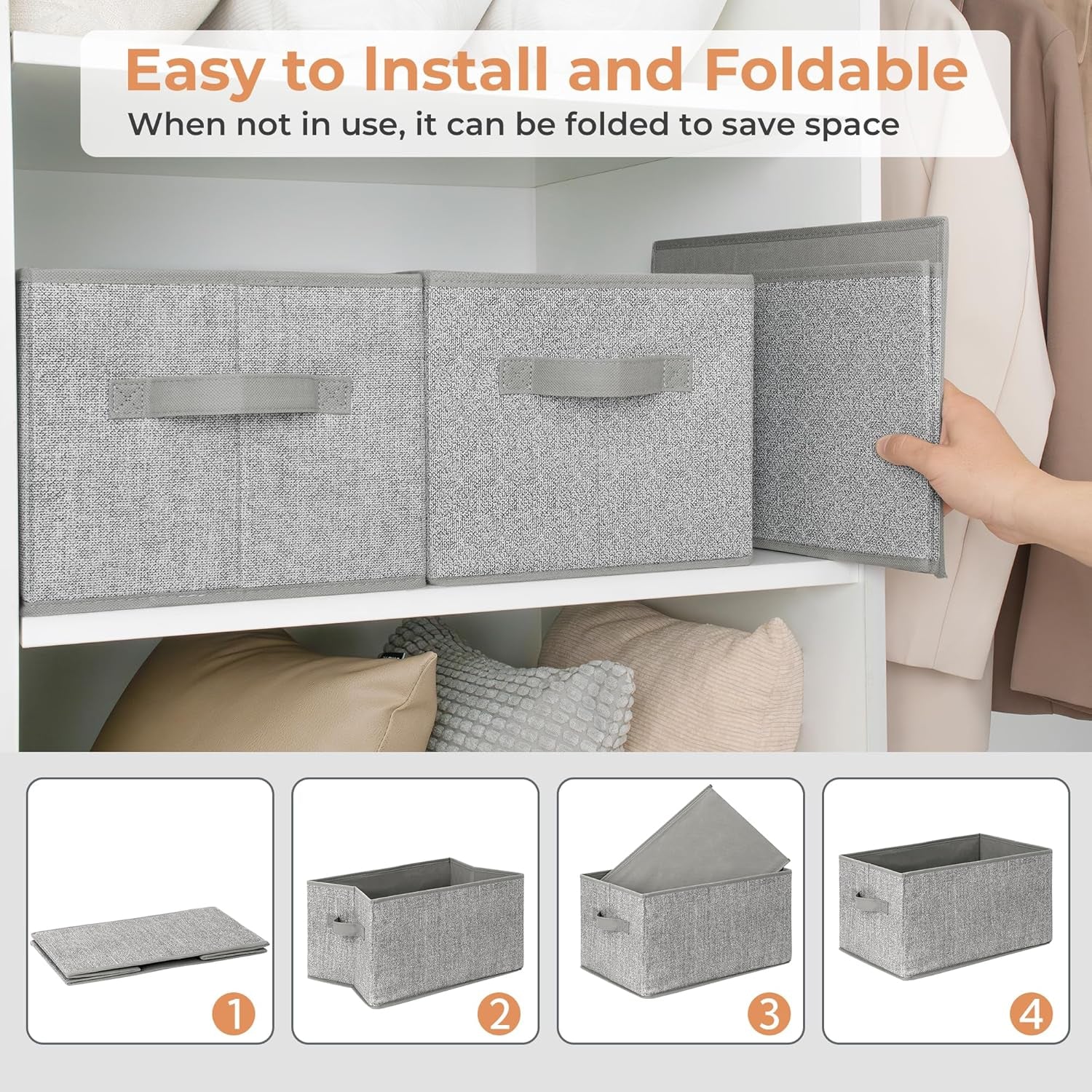 Easy to Install and Foldable
When not in use, it can be folded to save space

1

2

3

4